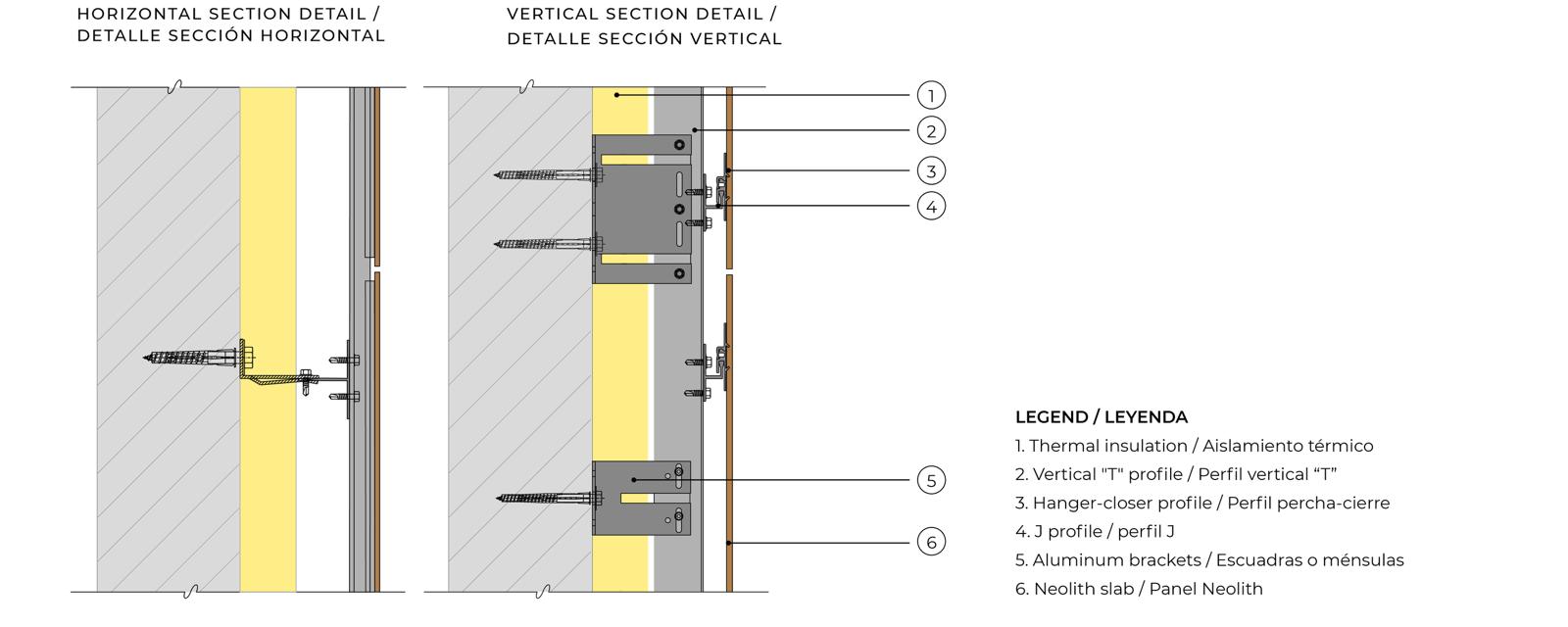 HORIZONTAL SECTION DETAIL /
DETALLE SECCIÓN HORIZONTAL

VERTICAL SECTION DETAIL /
DETALLE SECCIÓN VERTICAL

1
2
3
4
5
6

LEGEND / LEYENDA
1. Thermal insulation / Aislamiento térmico
2. Vertical "T" profile / Perfil vertical “T”
3. Hanger-closer profile / Perfil percha-cierre
4. J profile / perfil J
5. Aluminum brackets / Escuadras o ménsulas
6. Neolith slab / Panel Neolith